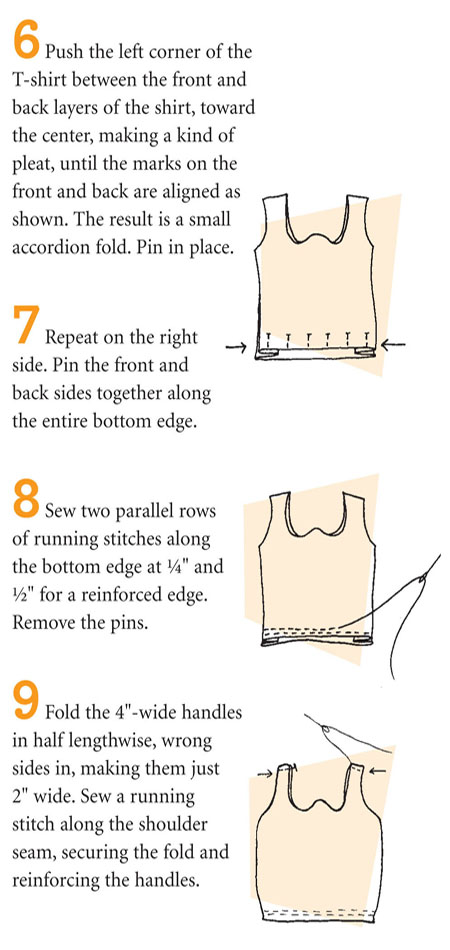 6 Push the left corner of the T-shirt between the front and back layers of the shirt, toward the center, making a kind of pleat, until the marks on the front and back are aligned as shown. The result is a small accordion fold. Pin in place.

7 Repeat on the right side. Pin the front and back sides together along the entire bottom edge.

8 Sew two parallel rows of running stitches along the bottom edge at ¼" and ½" for a reinforced edge. Remove the pins.

9 Fold the 4"-wide handles in half lengthwise, wrong sides in, making them just 2" wide. Sew a running stitch along the shoulder seam, securing the fold and reinforcing the handles.