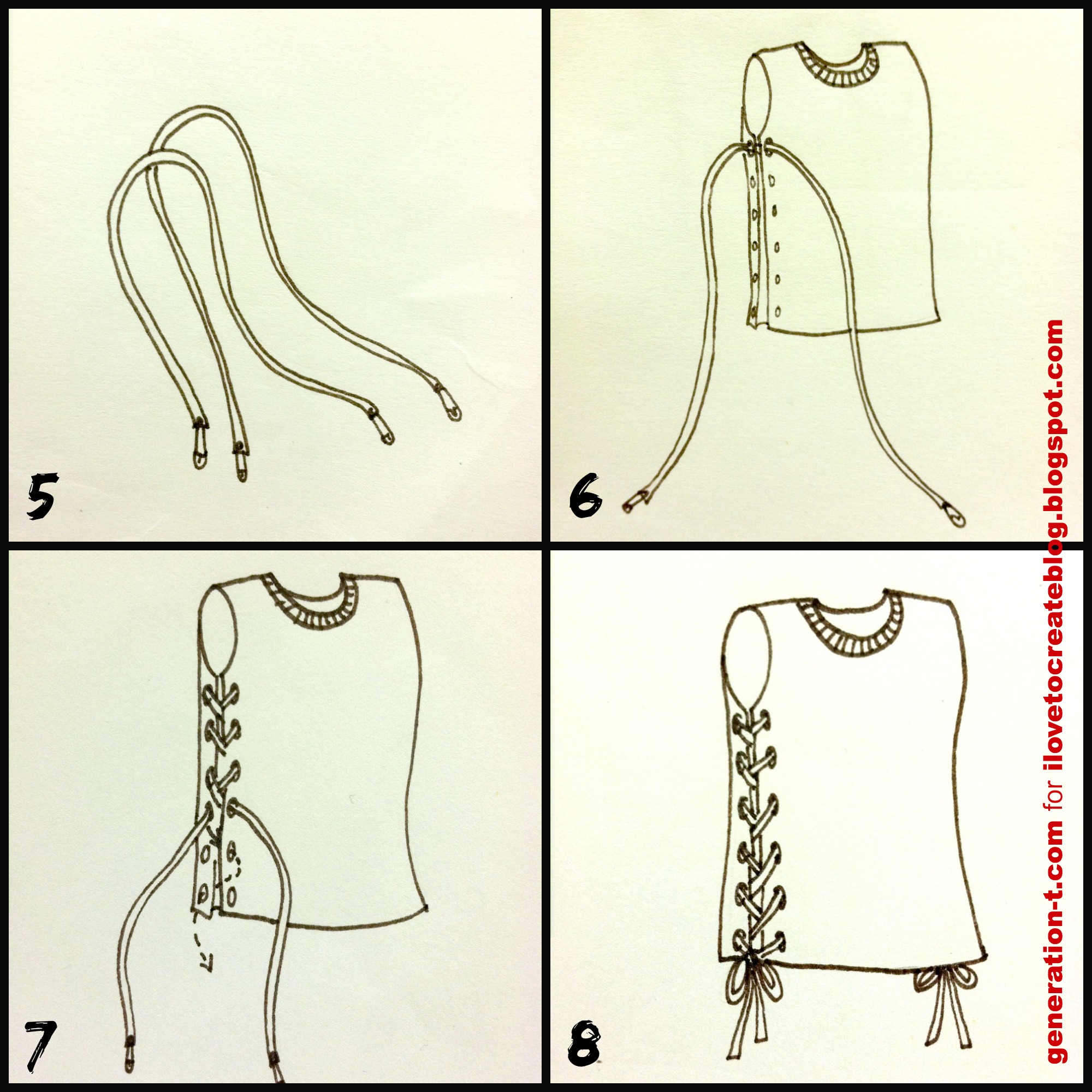 5

6

7

8

generation-t.com for ilovetocreateblog.blogspot.com